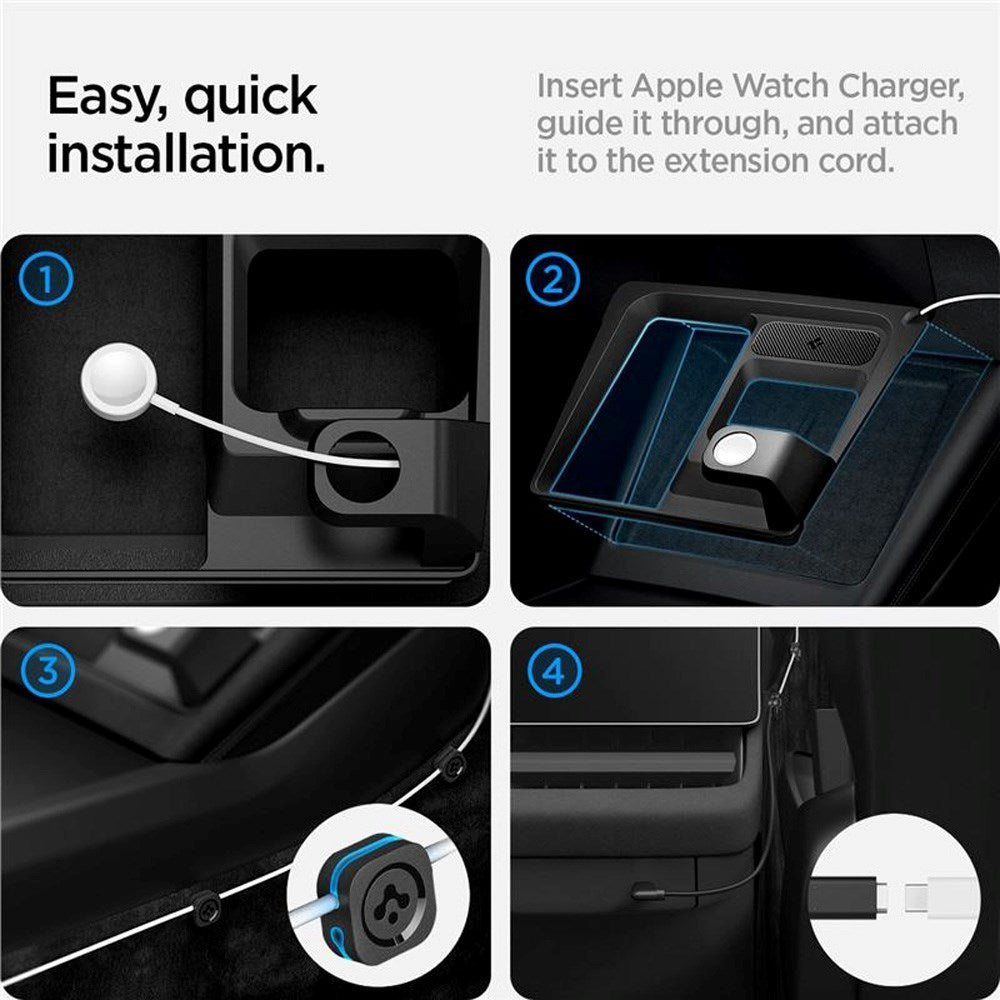 Easy, quick installation.

Insert Apple Watch Charger, guide it through, and attach it to the extension cord.

1

2

3

4