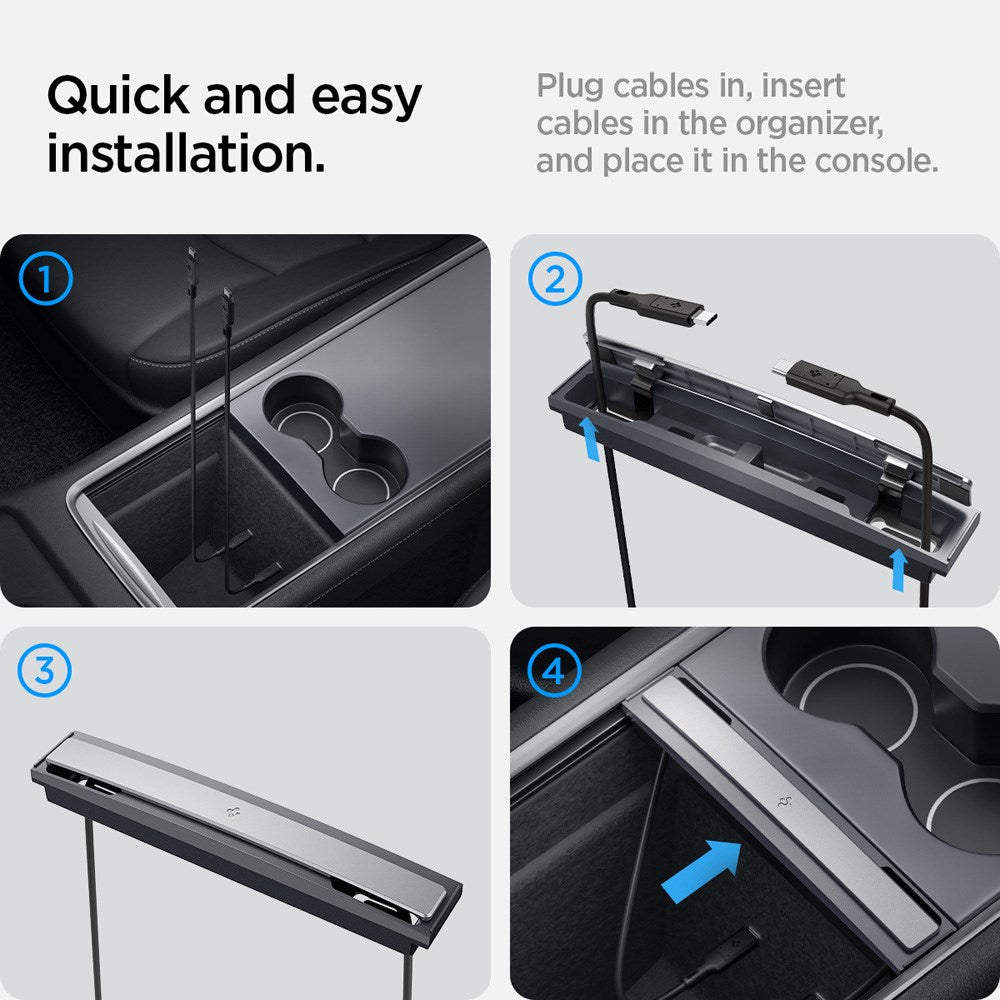 Quick and easy installation.

Plug cables in, insert cables in the organizer, and place it in the console.

1

2

3

4