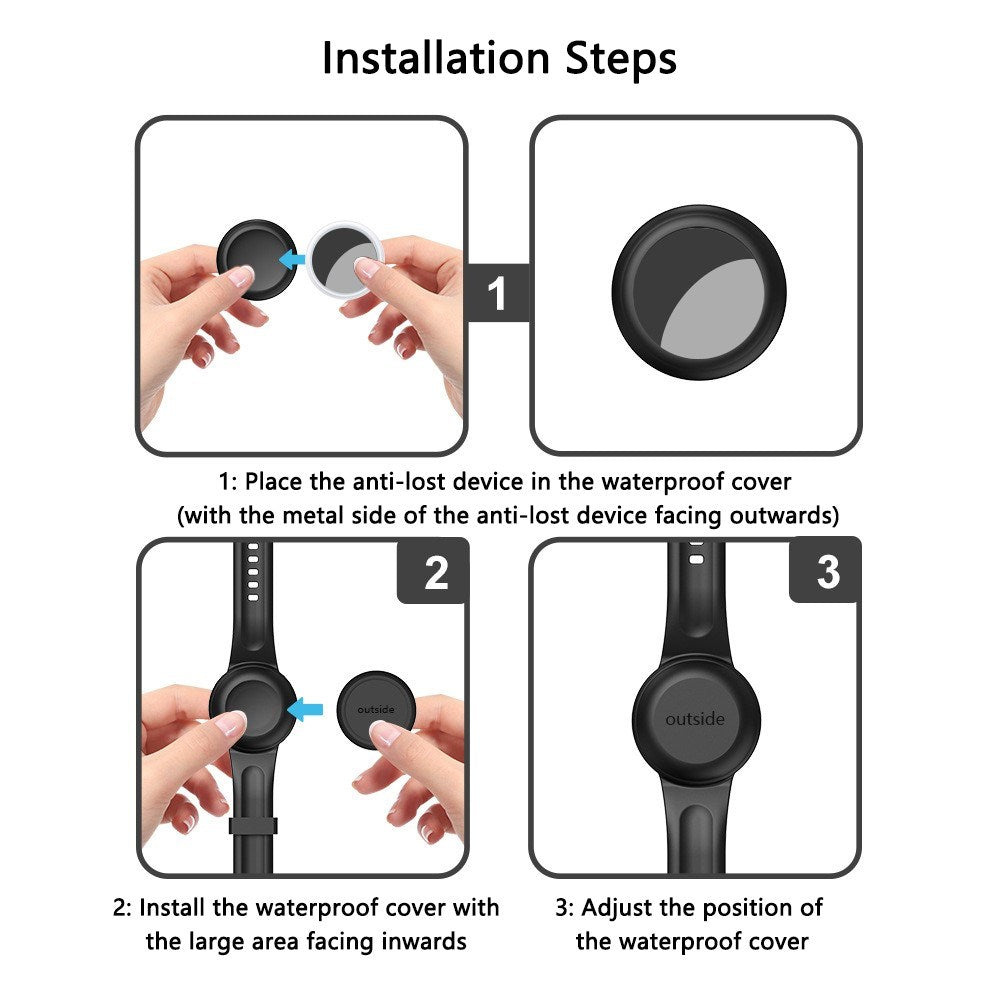 Installation Steps

1

1: Place the anti-lost device in the waterproof cover (with the metal side of the anti-lost device facing outwards)

2

outside

3

outside

2: Install the waterproof cover with the large area facing inwards

3: Adjust the position of the waterproof cover