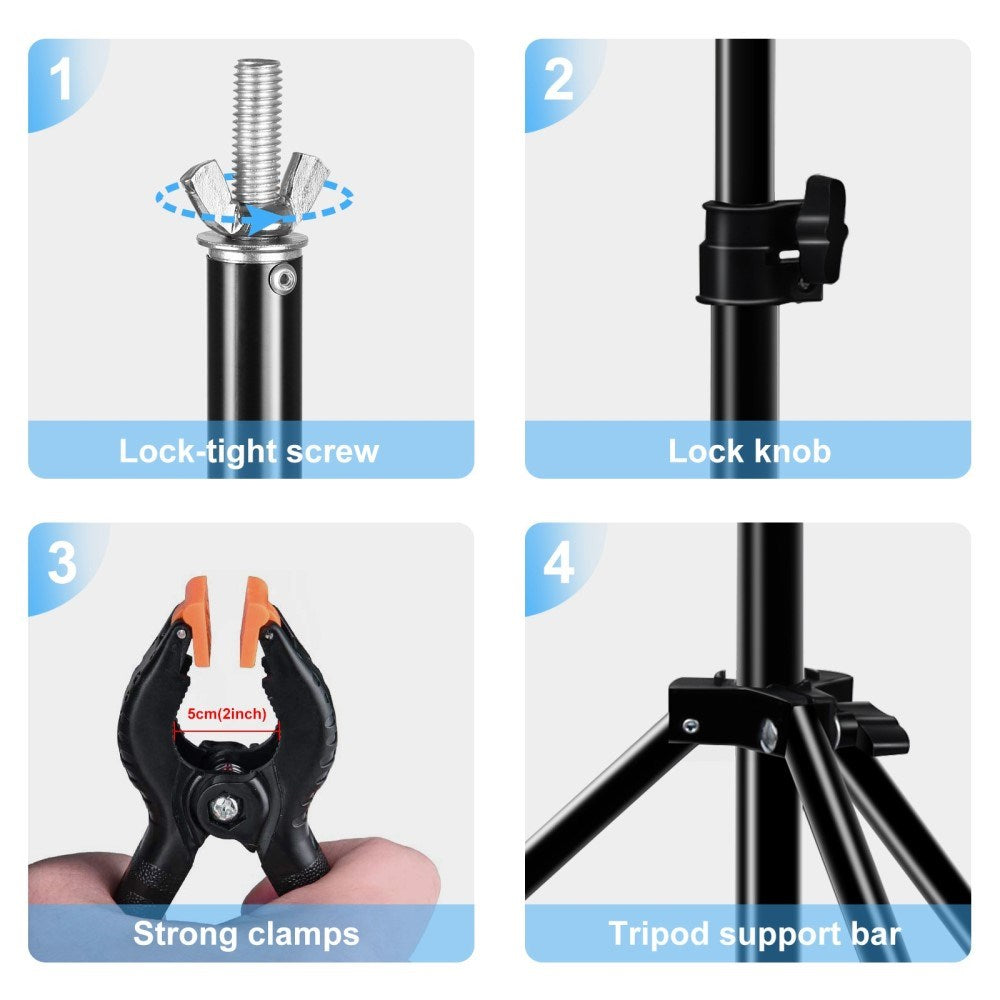 1

Lock-tight screw

2

Lock knob

3

5cm(2inch)

Strong clamps

4

Tripod support bar