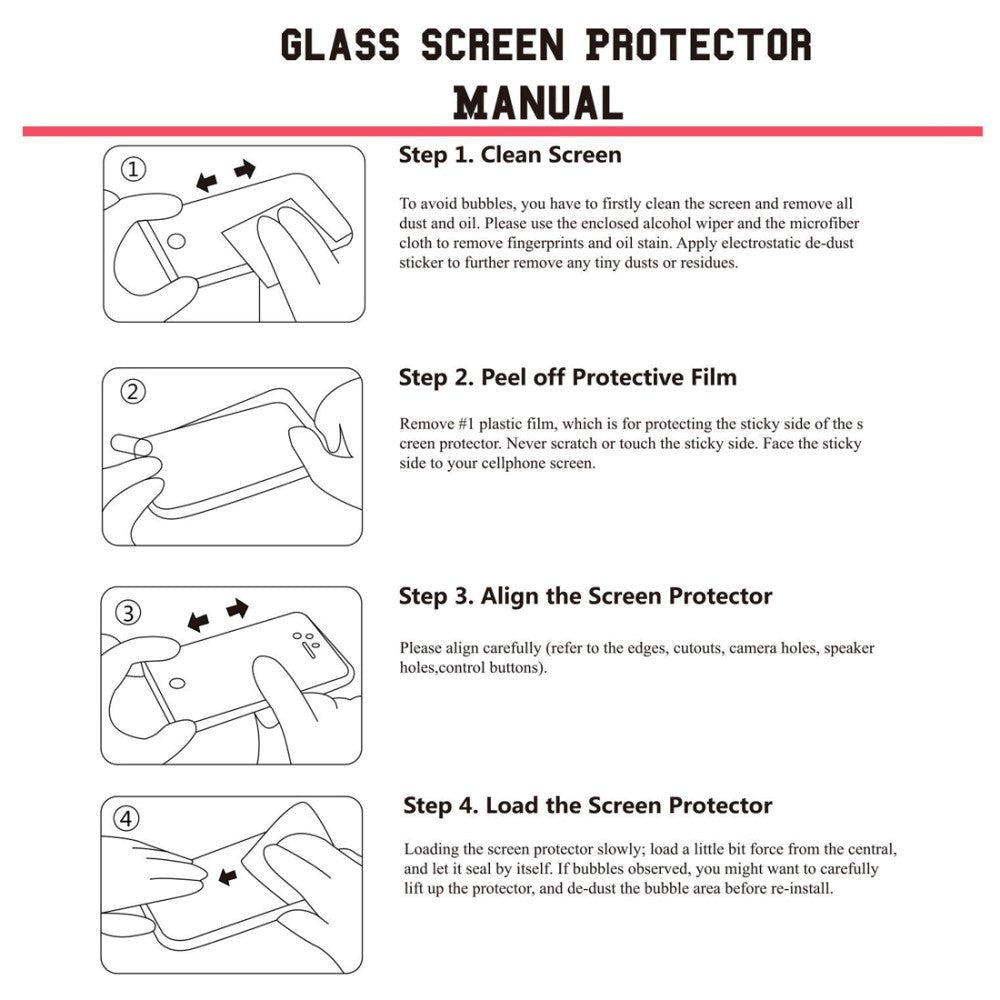 GLASS SCREEN PROTECTOR
MANUAL

①

Step 1. Clean Screen

To avoid bubbles, you have to firstly clean the screen and remove all dust and oil. Please use the enclosed alcohol wiper and the microfiber cloth to remove fingerprints and oil stain. Apply electrostatic de-dust sticker to further remove any tiny dusts or residues.

②

Step 2. Peel off Protective Film

Remove #1 plastic film, which is for protecting the sticky side of the s creen protector. Never scratch or touch the sticky side. Face the sticky side to your cellphone screen.

③

Step 3. Align the Screen Protector

Please align carefully (refer to the edges, cutouts, camera holes, speaker holes,control buttons).

④

Step 4. Load the Screen Protector

Loading the screen protector slowly; load a little bit force from the central, and let it seal by itself. If bubbles observed, you might want to carefully lift up the protector, and de-dust the bubble area before re-install.