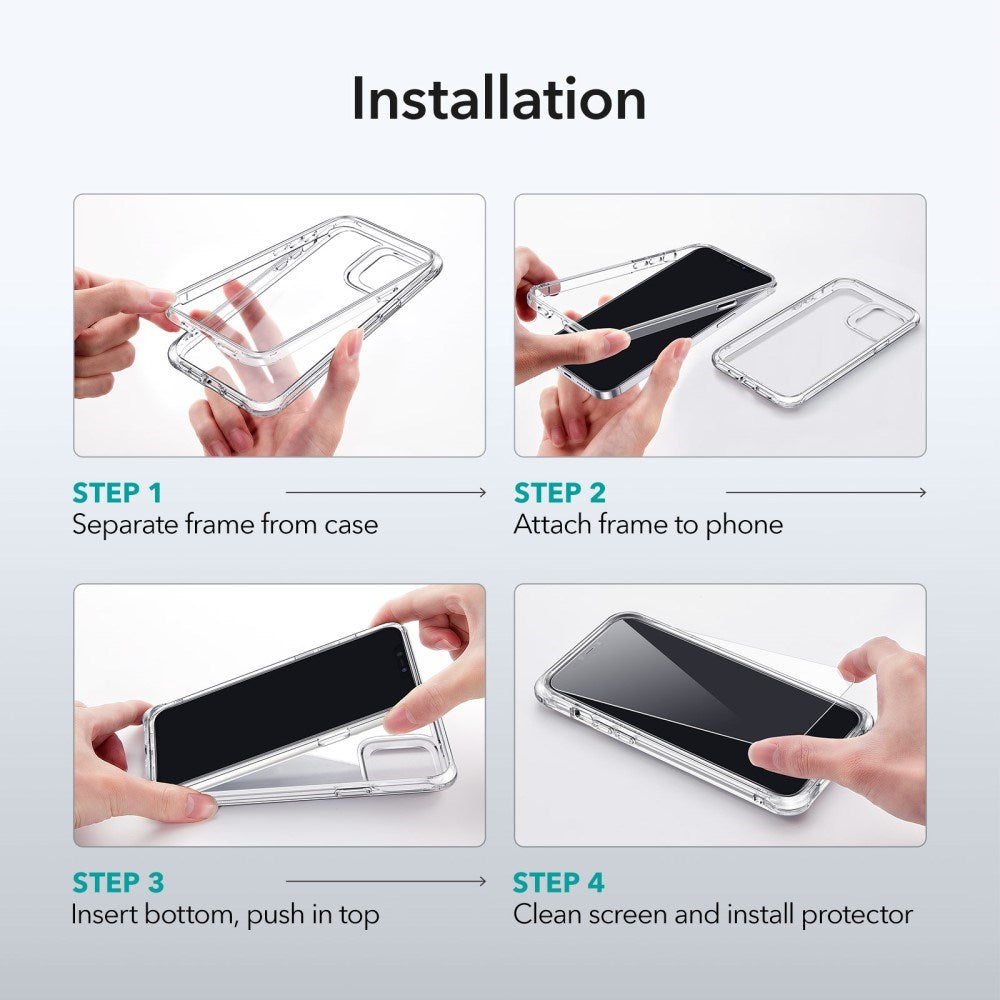 Installation

STEP 1
Separate frame from case

STEP 2
Attach frame to phone

STEP 3
Insert bottom, push in top

STEP 4
Clean screen and install protector